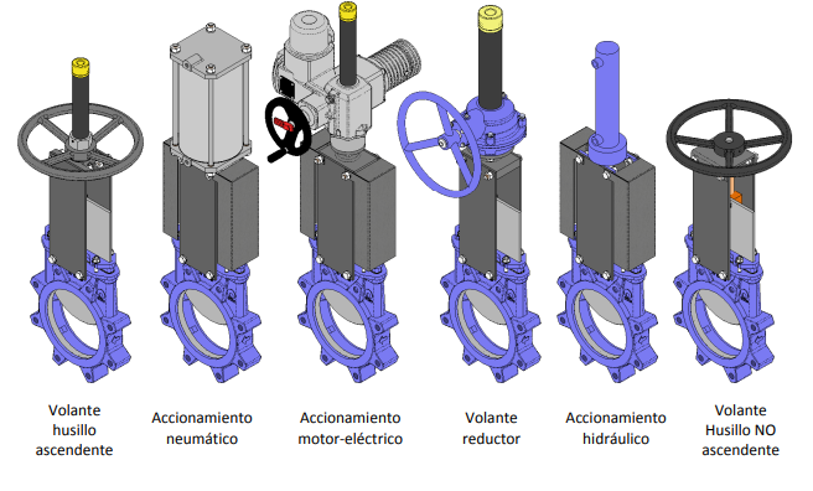 Volante husillo ascendente

Accionamiento neumático

Accionamiento motor-eléctrico

Volante reductor

Accionamiento hidráulico

Volante Husillo NO ascendente